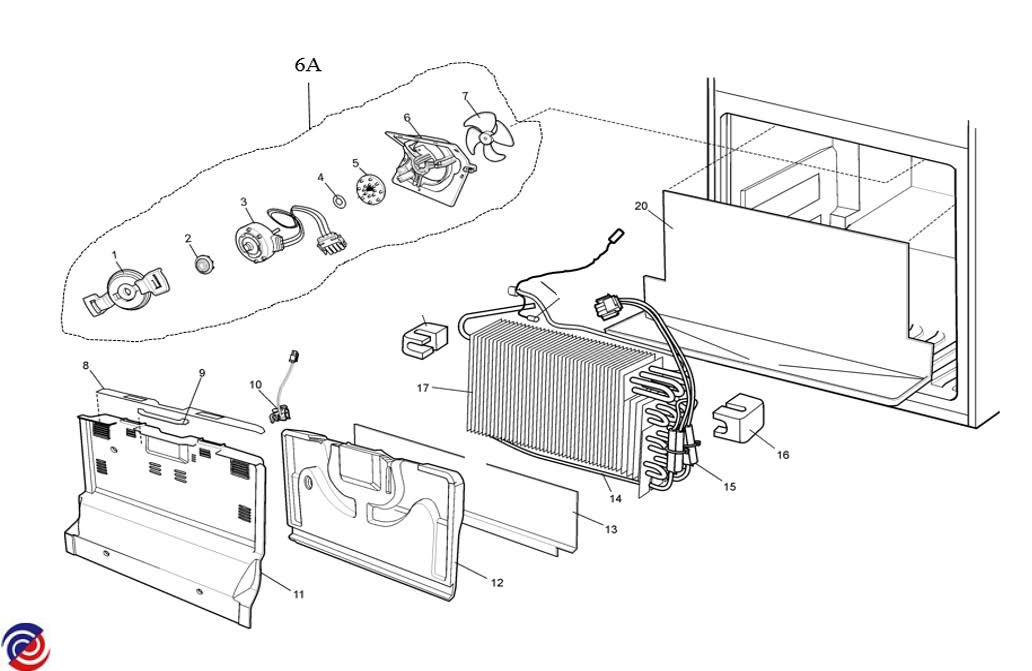 6A
7
6
5
4
3
2
1
20
8
9
10
17
16
15
14
13
12
11